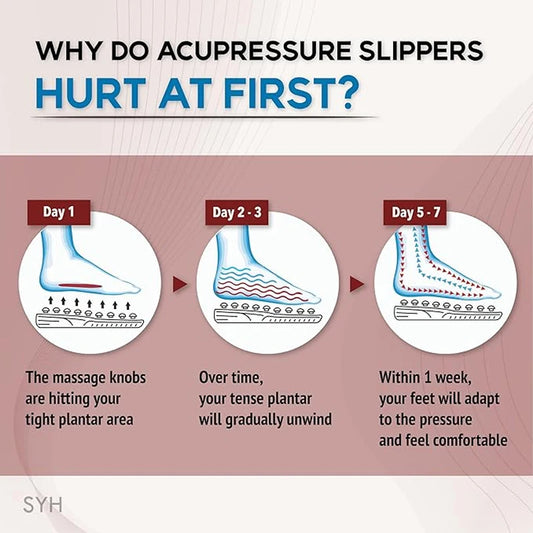 WHY DO ACUPRESSURE SLIPPERS
HURT AT FIRST?

Day 1

The massage knobs are hitting your tight plantar area

Day 2 - 3

Over time, your tense plantar will gradually unwind

Day 5 - 7

Within 1 week, your feet will adapt to the pressure and feel comfortable

SYH